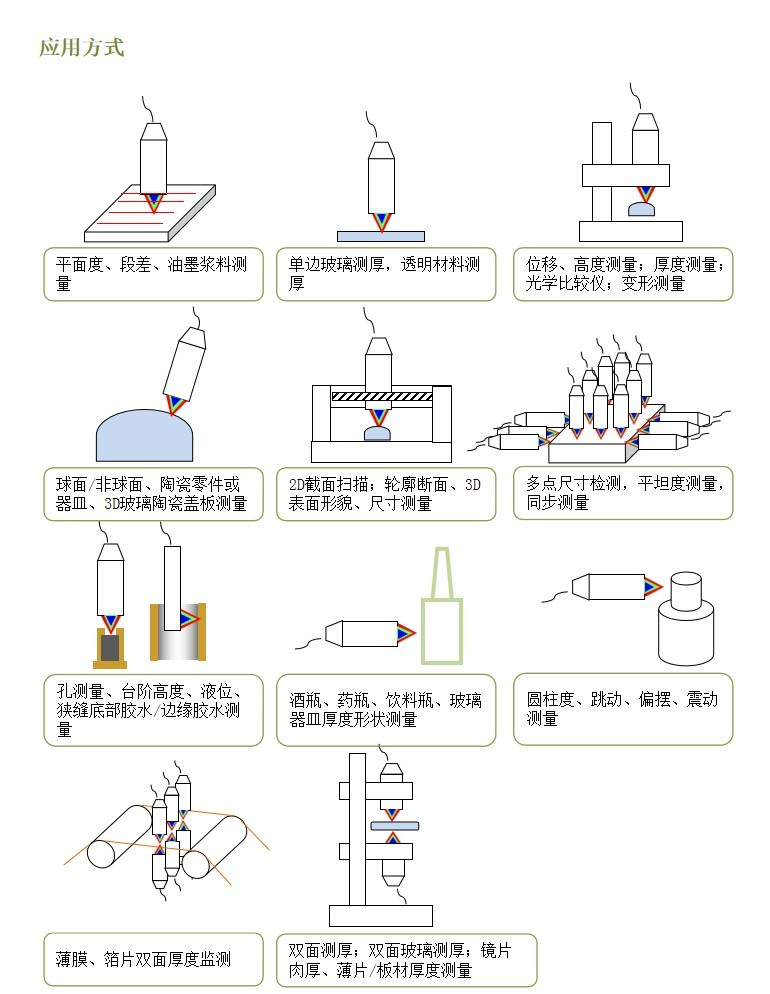 应用方式

平面度、段差、油墨浆料测量

单边玻璃测厚，透明材料测厚

位移、高度测量；厚度测量；光学比较仪；变形测量

球面/非球面、陶瓷零件或器皿、3D玻璃陶瓷盖板测量

2D截面扫描；轮廓断面、3D表面形貌、尺寸测量

多点尺寸检测，平坦度测量，同步测量

孔测量、台阶高度、液位、狭缝底部胶水/边缘胶水测量

酒瓶、药瓶、饮料瓶、玻璃器皿厚度形状测量

圆柱度、跳动、偏摆、震动测量

薄膜、箔片双面厚度监测

双面测厚；双面玻璃测厚；镜片肉厚、薄片/板材厚度测量